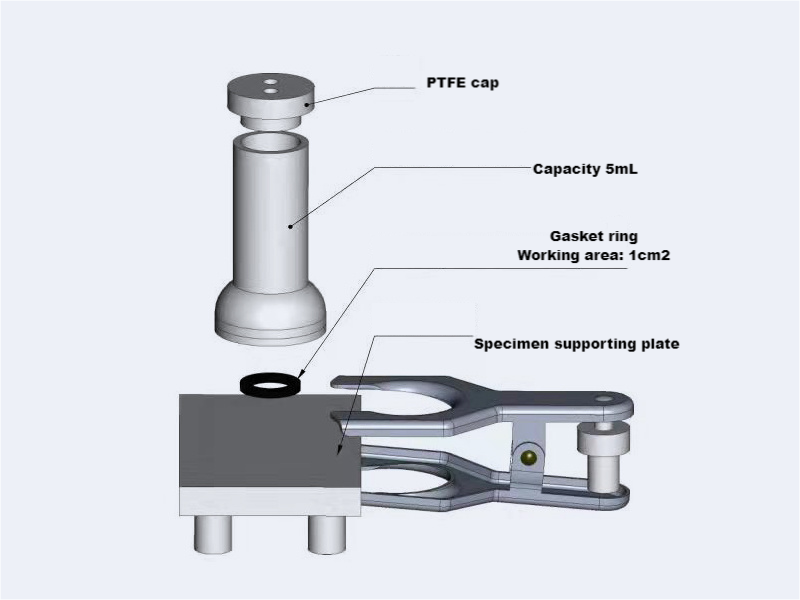 PTFE cap

Capacity 5mL

Gasket ring
Working area: 1cm2

Specimen supporting plate