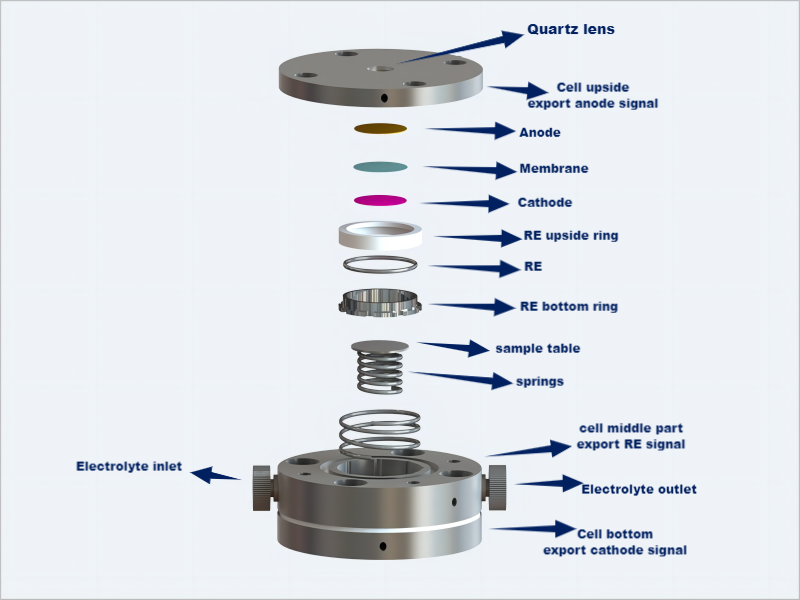 Quartz lens

Cell upside
export anode signal

Anode

Membrane

Cathode

RE upside ring

RE

RE bottom ring

sample table

springs

cell middle part
export RE signal

Electrolyte inlet

Electrolyte outlet

Cell bottom
export cathode signal