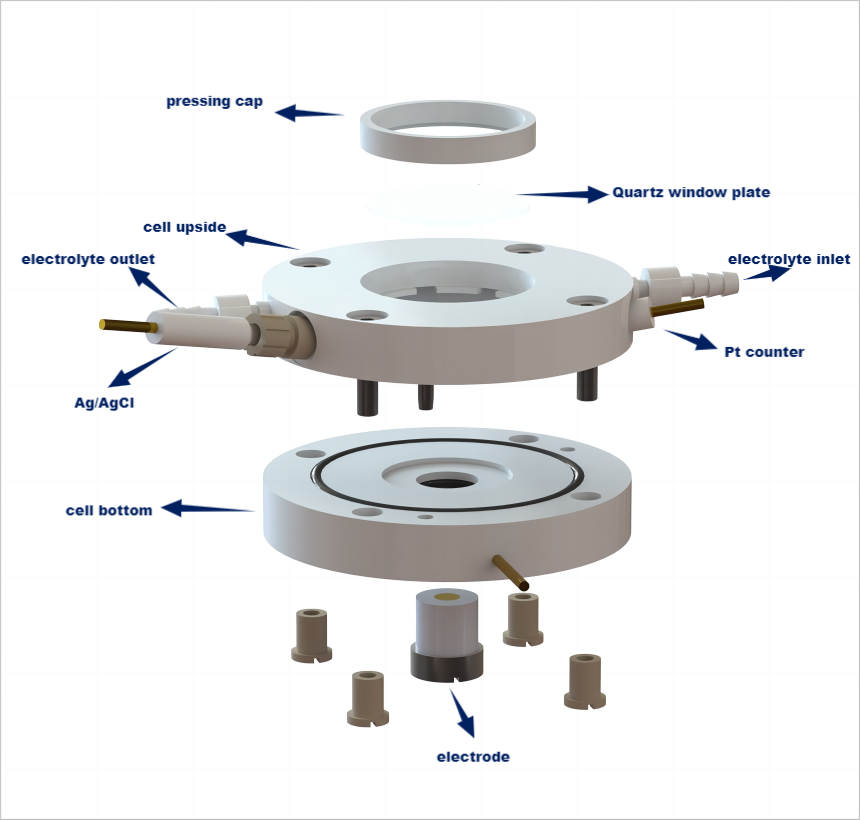 pressing cap

Quartz window plate

cell upside

electrolyte outlet

electrolyte inlet

Pt counter

Ag/AgCl

cell bottom

electrode